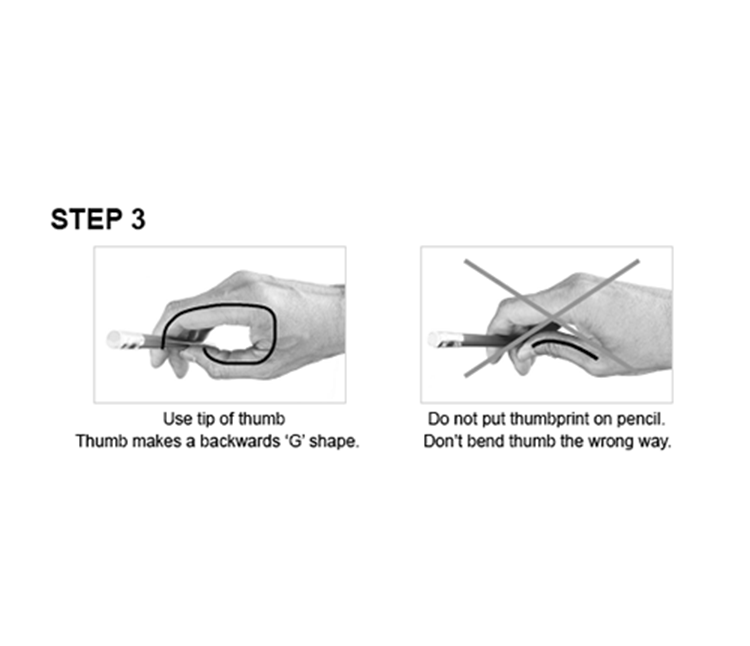 STEP 3

Use tip of thumb
Thumb makes a backwards ‘G’ shape.

Do not put thumbprint on pencil.
Don’t bend thumb the wrong way.