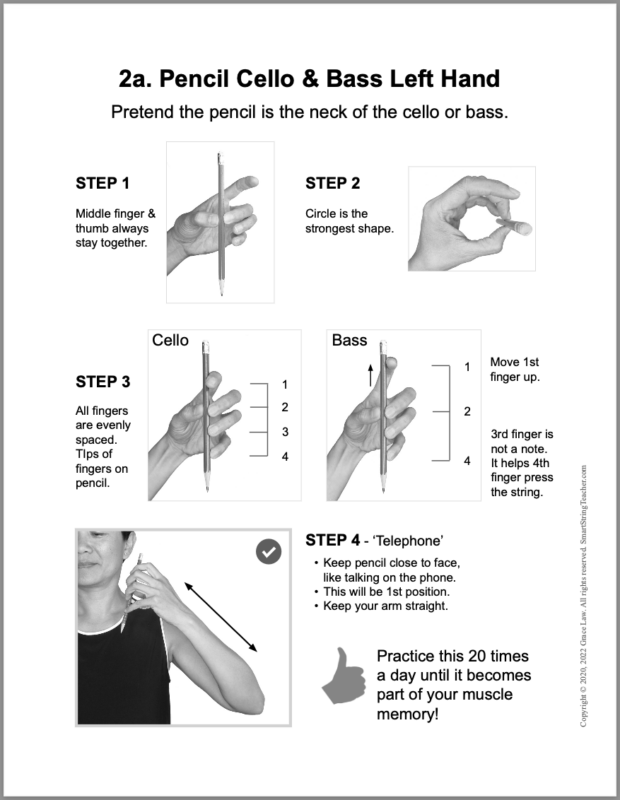 2a. Pencil Cello & Bass Left Hand

Pretend the pencil is the neck of the cello or bass.

STEP 1

Middle finger & thumb always stay together.

STEP 2

Circle is the strongest shape.

STEP 3

All fingers are evenly spaced. TIps of fingers on pencil.

Cello

1
2
3
4

Bass

1
2
4

Move 1st finger up.

3rd finger is not a note. It helps 4th finger press the string.

STEP 4 - 'Telephone'

• Keep pencil close to face, like talking on the phone.
• This will be 1st position.
• Keep your arm straight.

Practice this 20 times a day until it becomes part of your muscle memory!

Copyright © 2020, 2022 Grace Law. All rights reserved. SmartStringTeacher.com